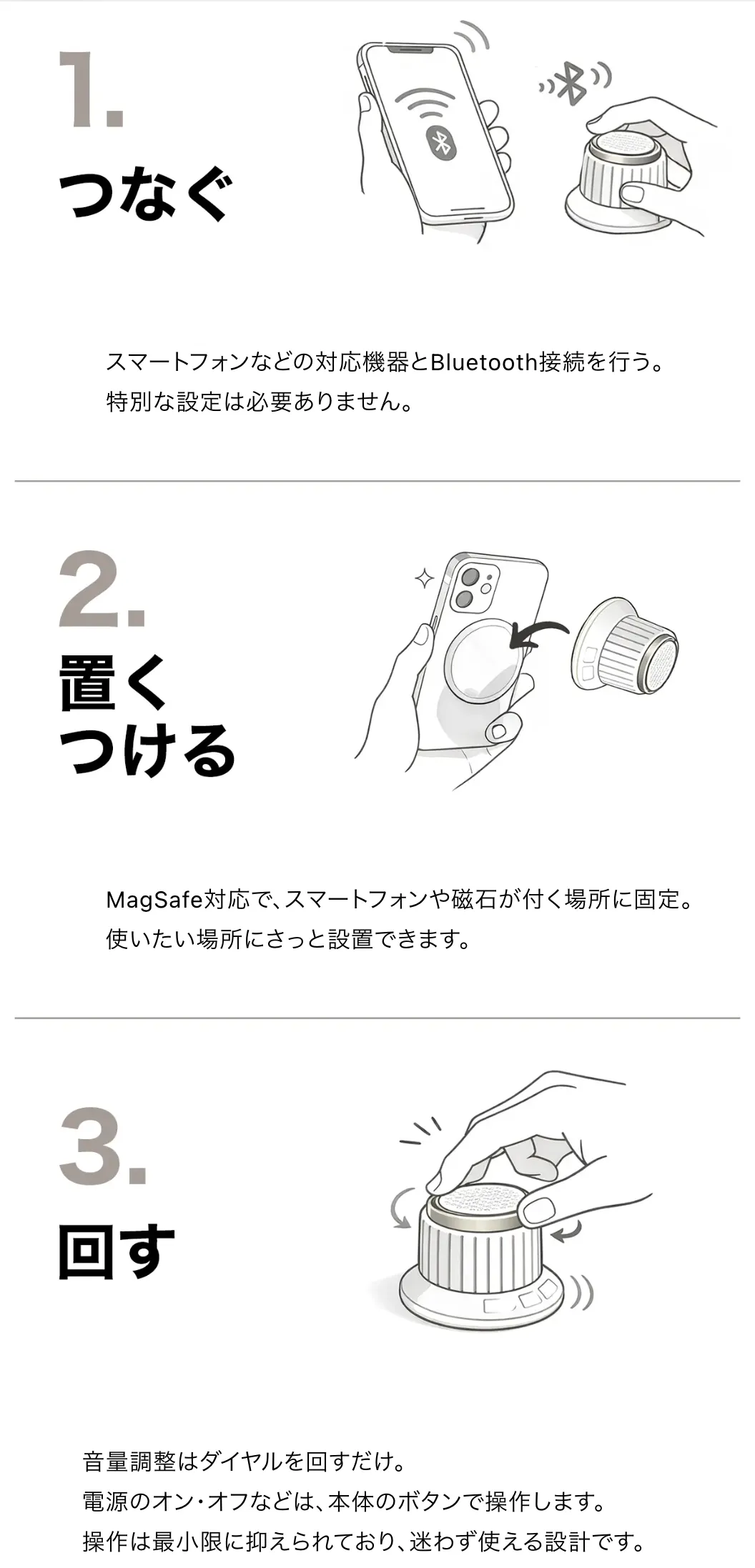 1.

つなぐ

スマートフォンなどの対応機器とBluetooth接続を行う。
特別な設定は必要ありません。

2.

置く
つける

MagSafe対応で、スマートフォンや磁石が付く場所に固定。
使いたい場所にさっと設置できます。

3.

回す

音量調整はダイヤルを回すだけ。
電源のオン・オフなどは、本体のボタンで操作します。
操作は最小限に抑えられており、迷わず使える設計です。